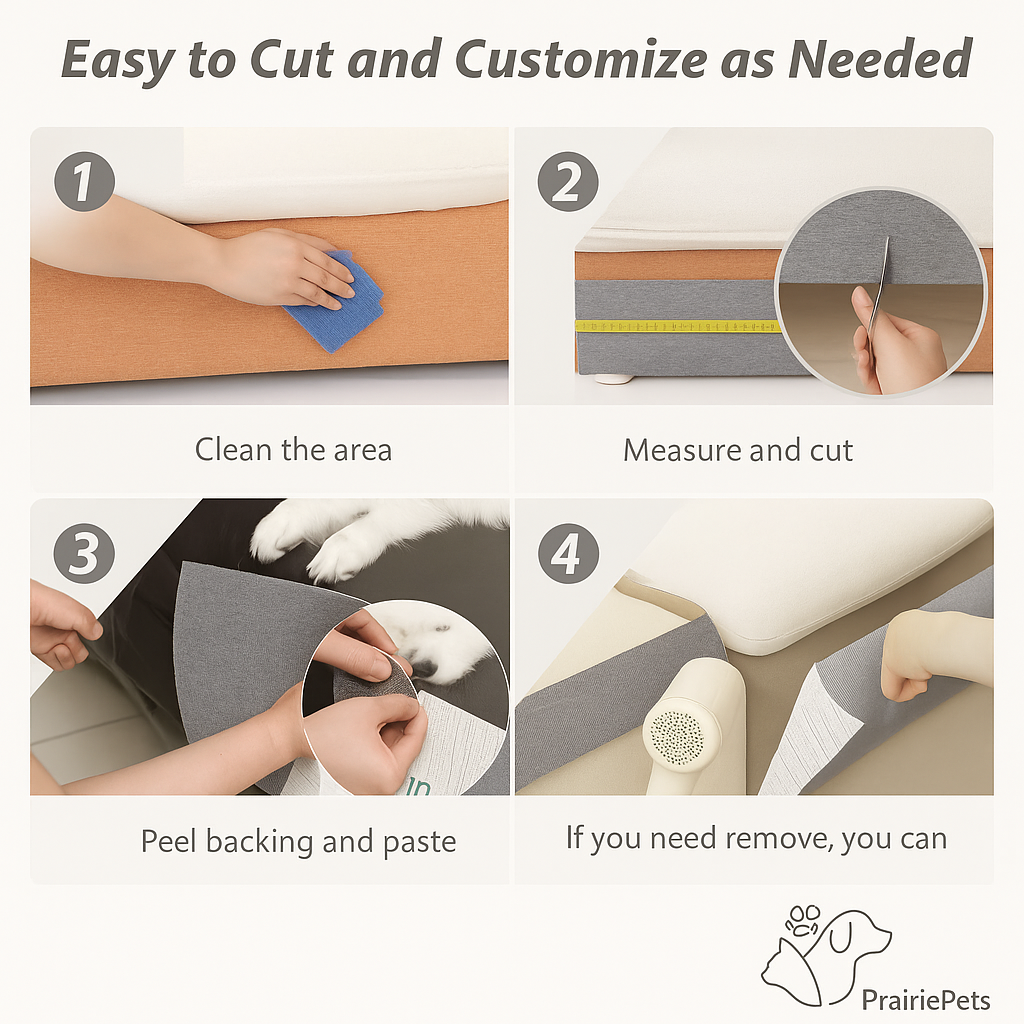 Easy to Cut and Customize as Needed

1

Clean the area

2

Measure and cut

3

Peel backing and paste

4

If you need remove, you can

PrairiePets