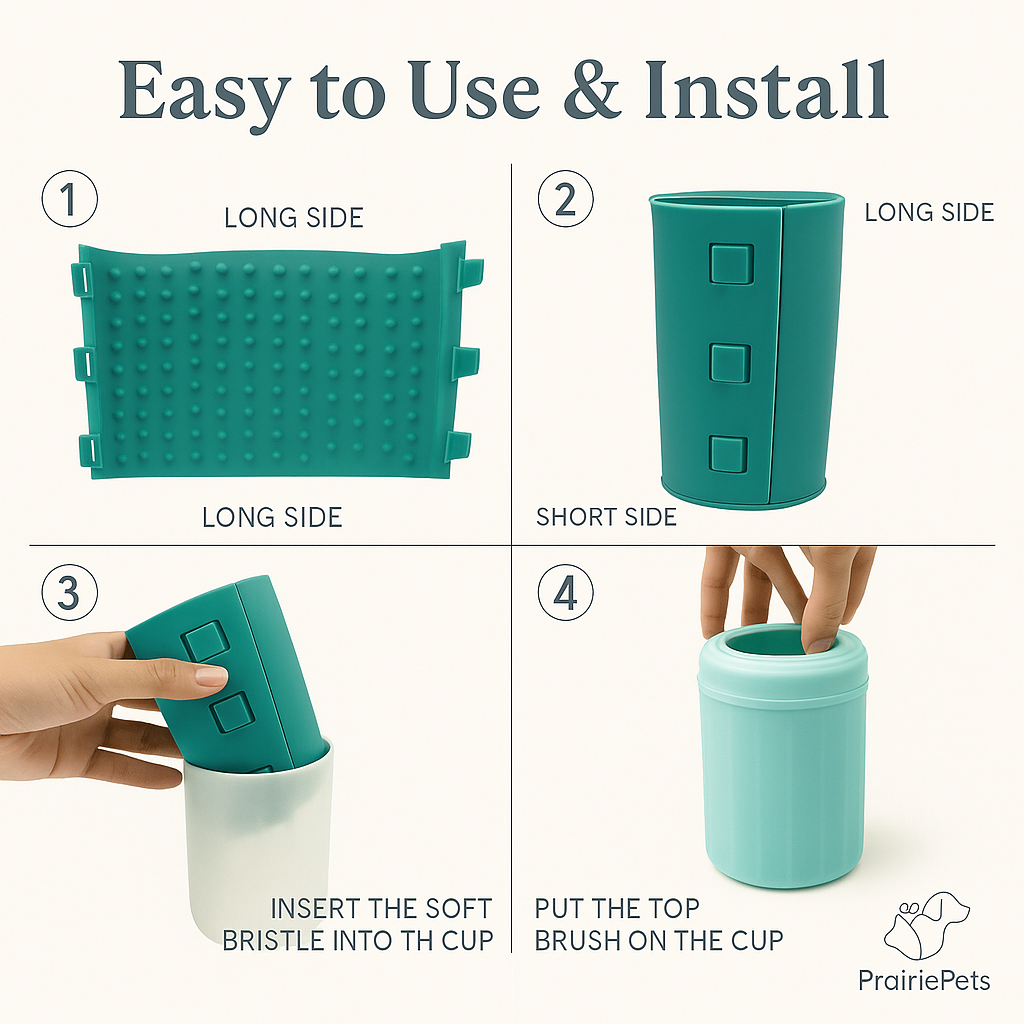 Easy to Use & Install

1

LONG SIDE

LONG SIDE

2

LONG SIDE

SHORT SIDE

3

INSERT THE SOFT BRISTLE INTO TH CUP

4

PUT THE TOP BRUSH ON THE CUP

PrairiePets