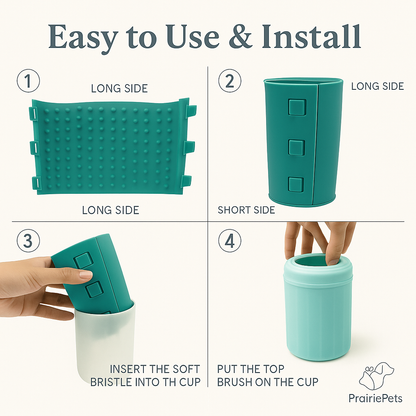 Easy to Use & Install

1

LONG SIDE

LONG SIDE

2

LONG SIDE

SHORT SIDE

3

INSERT THE SOFT BRISTLE INTO TH CUP

4

PUT THE TOP BRUSH ON THE CUP

PrairiePets